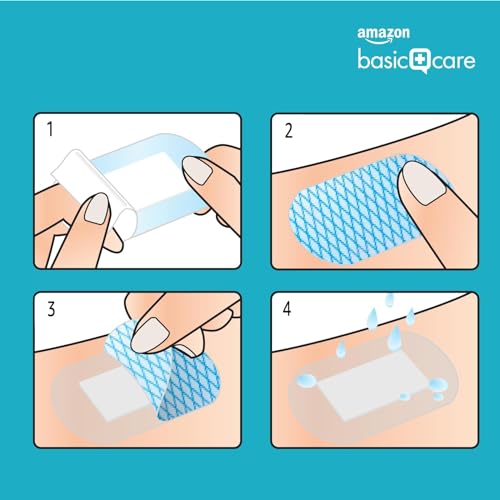 amazon
basic care

1

2

3

4