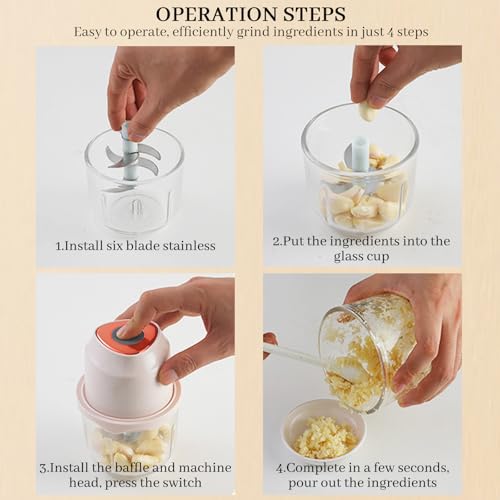 OPERATION STEPS

Easy to operate, efficiently grind ingredients in just 4 steps

1.Install six blade stainless

2.Put the ingredients into the glass cup

3.Install the baffle and machine head, press the switch

4.Complete in a few seconds, pour out the ingredients