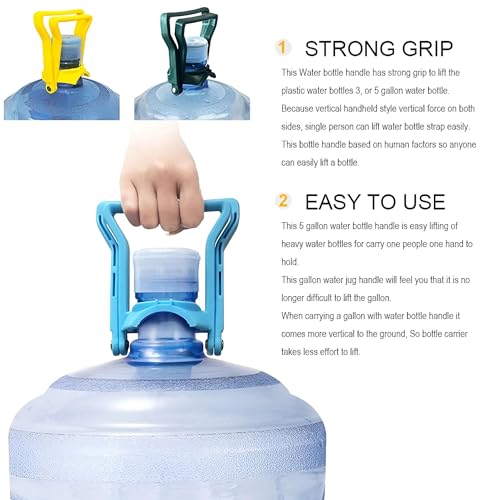 1 STRONG GRIP

This Water bottle handle has strong grip to lift the plastic water bottles 3, or 5 gallon water bottle. Because vertical handheld style vertical force on both sides, single person can lift water bottle strap easily. This bottle handle based on human factors so anyone can easily lift a bottle.

2 EASY TO USE

This 5 gallon water bottle handle is easy lifting of heavy water bottles for carry one people one hand to hold.

This gallon water jug handle will feel you that it is no longer difficult to lift the gallon.

When carrying a gallon with water bottle handle it comes more vertical to the ground, So bottle carrier takes less effort to lift.