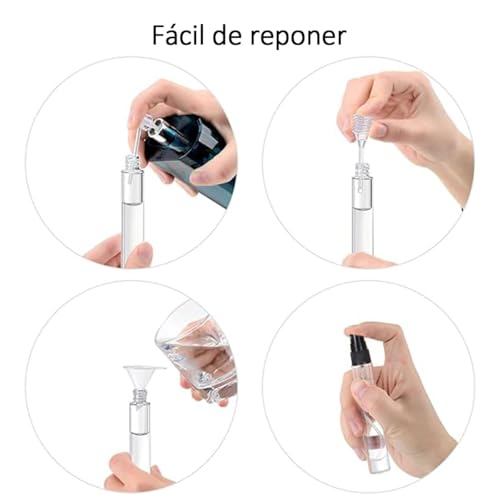 Fácil de reponer