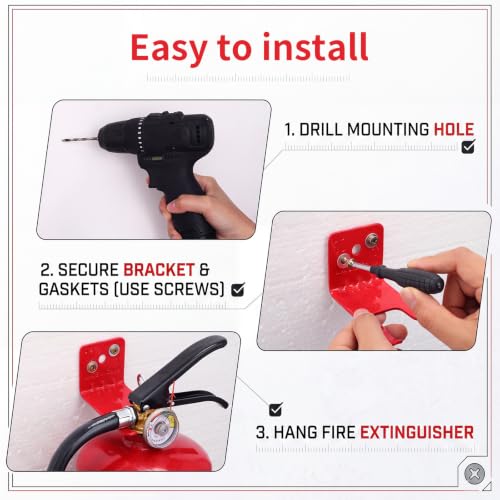 Easy to install

1. DRILL MOUNTING HOLE

2. SECURE BRACKET & GASKETS (USE SCREWS)

3. HANG FIRE EXTINGUISHER