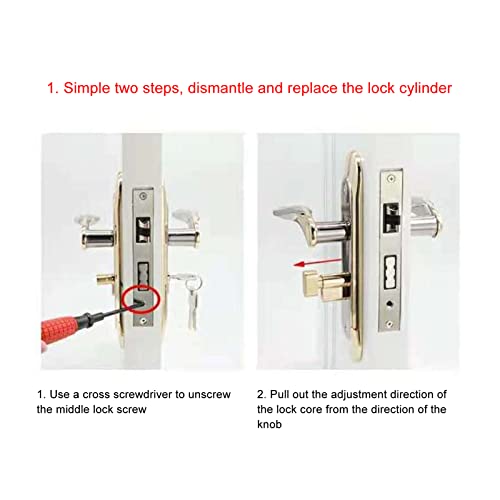 1. Simple two steps, dismantle and replace the lock cylinder

1. Use a cross screwdriver to unscrew the middle lock screw

2. Pull out the adjustment direction of the lock core from the direction of the knob