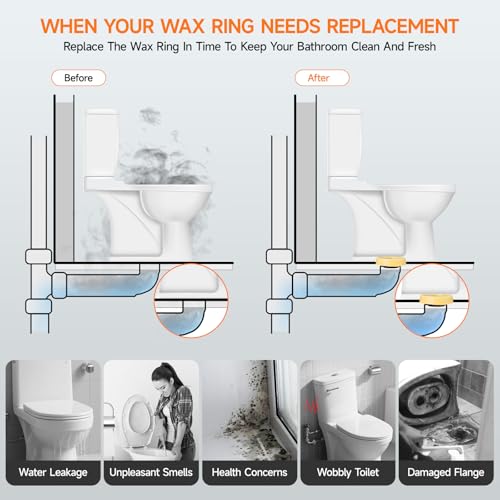 WHEN YOUR WAX RING NEEDS REPLACEMENT
Replace The Wax Ring In Time To Keep Your Bathroom Clean And Fresh

Before

After

Water Leakage

Unpleasant Smells

Health Concerns

Wobbly Toilet

Damaged Flange