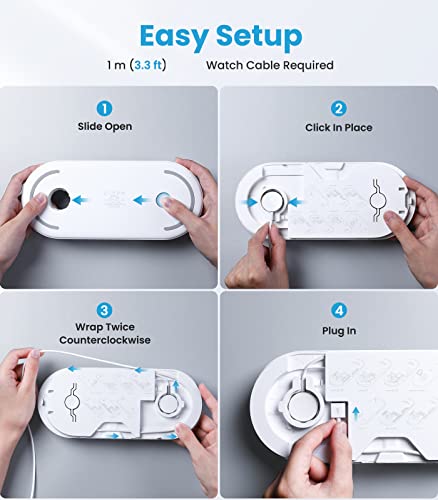 Easy Setup

1 m (3.3 ft) Watch Cable Required

1
Slide Open

2
Click In Place

3
Wrap Twice Counterclockwise

4
Plug In