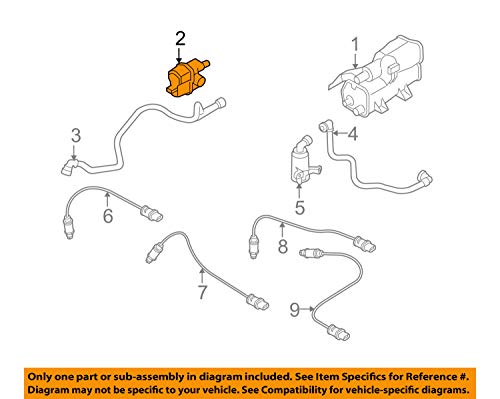 2
1
3
4
5
6
8
7
9

Only one part or sub-assembly in diagram included. See Item Specifics for Reference #.
Diagram may not be specific to your vehicle. See Compatibility for vehicle-specific diagrams.