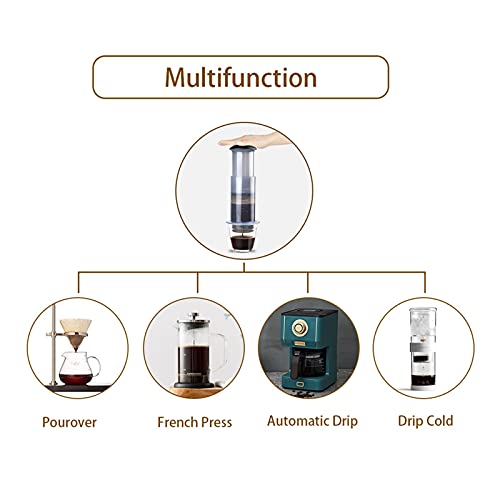 Multifunction

Pourover

French Press

Automatic Drip

Drip Cold