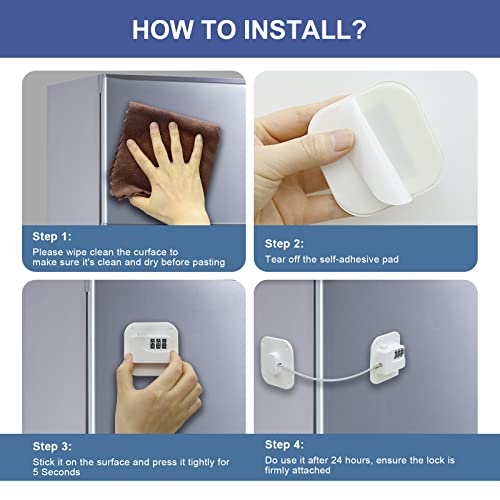 HOW TO INSTALL?

Step 1:
Please wipe clean the curface to make sure it's clean and dry before pasting

Step 2:
Tear off the self-adhesive pad

Step 3:
Stick it on the surface and press it tightly for 5 Seconds

Step 4:
Do use it after 24 hours, ensure the lock is firmly attached