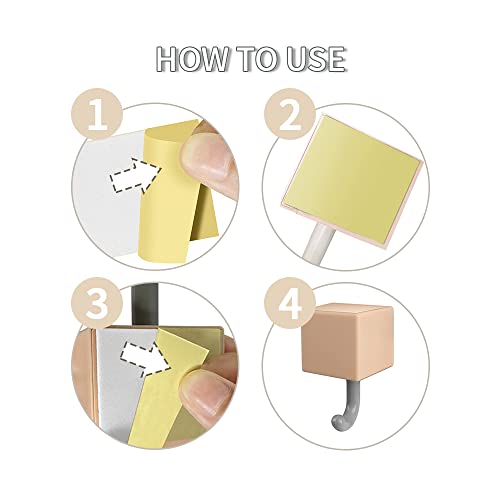 HOW TO USE

1

2

3

4