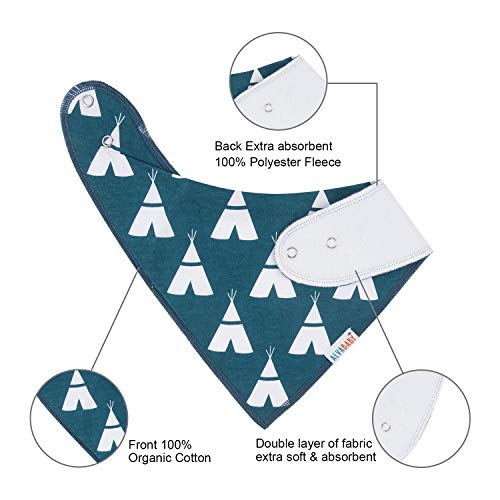 Back Extra absorbent
100% Polyester Fleece

ALVABABY

Front 100%
Organic Cotton

Double layer of fabric
extra soft & absorbent