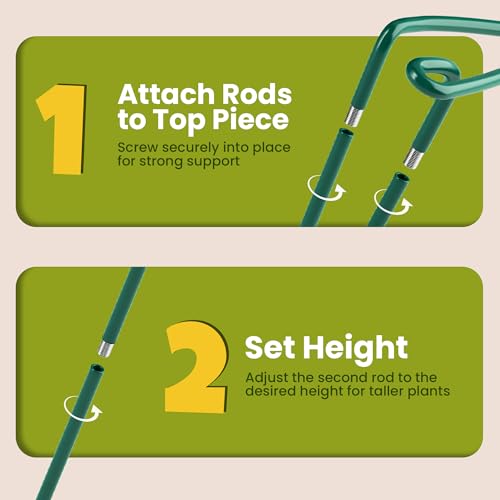 1

Attach Rods to Top Piece

Screw securely into place for strong support

2

Set Height

Adjust the second rod to the desired height for taller plants