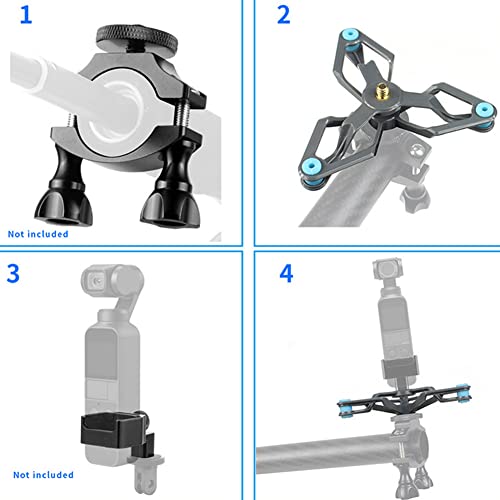 1

Not included

2

3

Not included

4