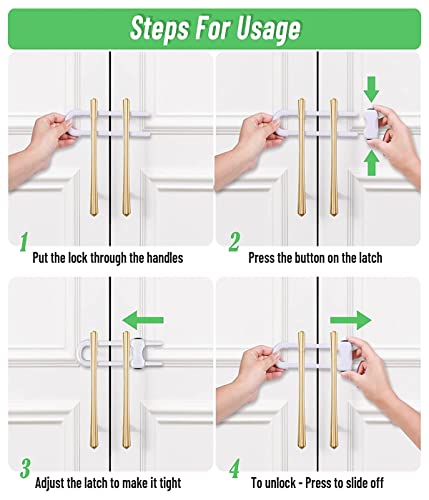 Steps For Usage

1
Put the lock through the handles

2
Press the button on the latch

3
Adjust the latch to make it tight

4
To unlock - Press to slide off