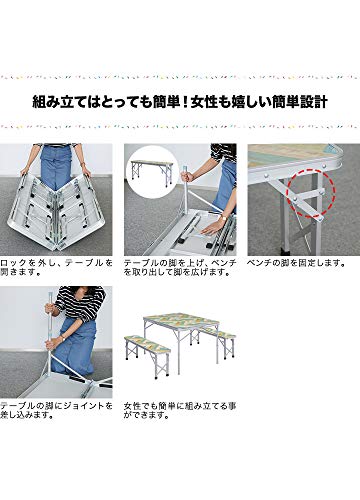 組み立てはとっても簡単！女性も嬉しい簡単設計

ロックを外し、テーブルを開きます。

テーブルの脚を上げ、ベンチを取り出して脚を広げます。

ベンチの脚を固定します。

テーブルの脚にジョイントを差し込みます。

女性でも簡単に組み立てる事ができます。