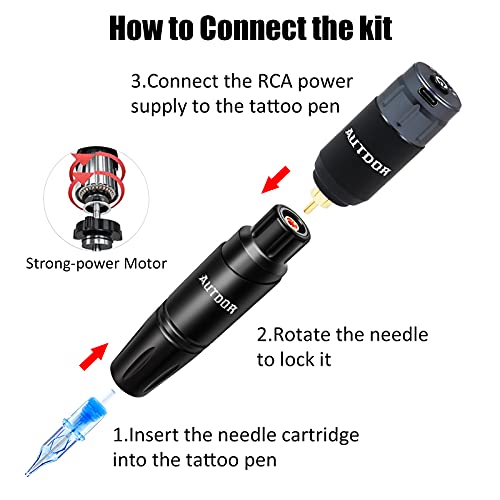 How to Connect the kit

3.Connect the RCA power supply to the tattoo pen

AUTDOR

Strong-power Motor

AUTDOR

2.Rotate the needle to lock it

1.Insert the needle cartridge into the tattoo pen