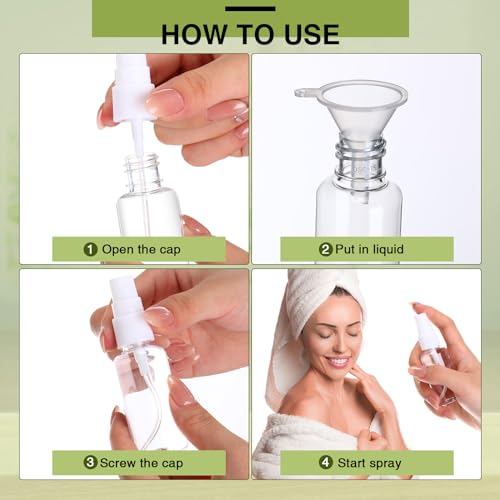 HOW TO USE

1 Open the cap

2 Put in liquid

3 Screw the cap

4 Start spray