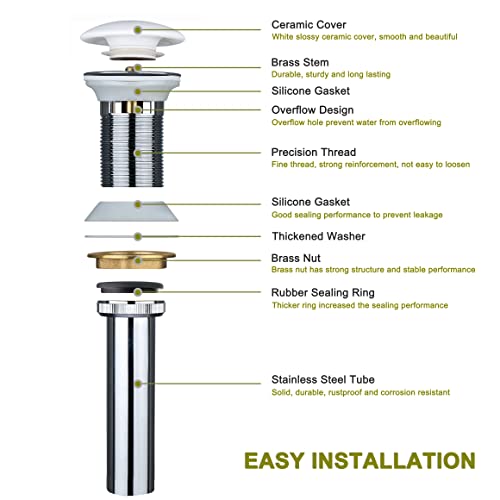 Ceramic Cover
White slossy ceramic cover, smooth and beautiful

Brass Stem
Durable, sturdy and long lasting

Silicone Gasket

Overflow Design
Overflow hole prevent water from overflowing

Precision Thread
Fine thread, strong reinforcement, not easy to loosen

Silicone Gasket
Good sealing performance to prevent leakage

Thickened Washer

Brass Nut
Brass nut has strong structure and stable performance

Rubber Sealing Ring
Thicker ring increased the sealing performance

Stainless Steel Tube
Solid, durable, rustproof and corrosion resistant

EASY INSTALLATION