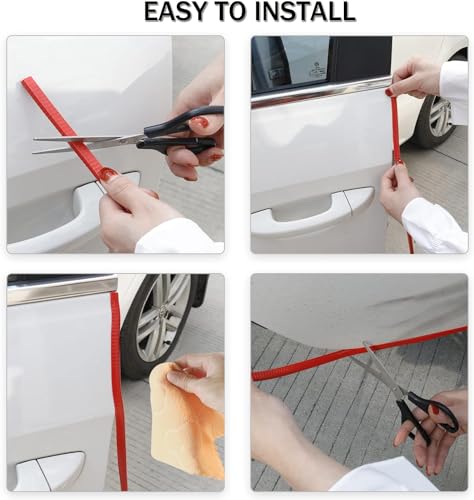 EASY TO INSTALL