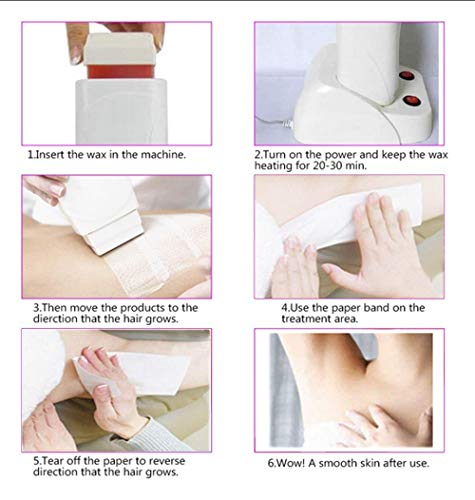 1.Insert the wax in the machine.

2.Turn on the power and keep the wax heating for 20-30 min.

3.Then move the products to the dierction that the hair grows.

4.Use the paper band on the treatment area.

5.Tear off the paper to reverse direction that the hair grows.

6.Wow! A smooth skin after use.