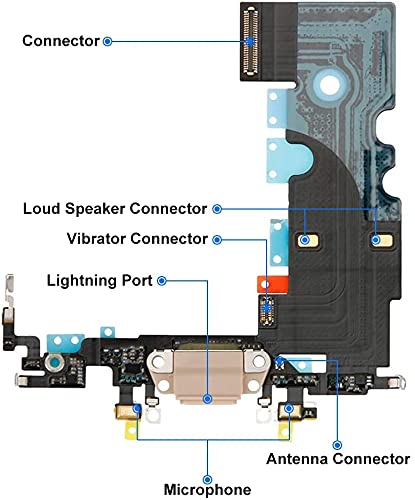 Connector

Loud Speaker Connector

Vibrator Connector

Lightning Port

Antenna Connector

Microphone