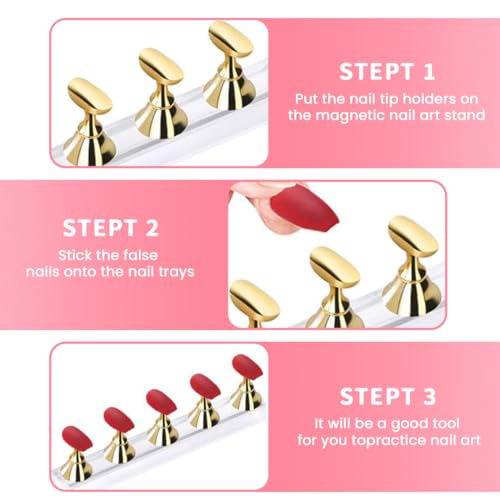 STEPT 1
Put the nail tip holders on the magnetic nail art stand

STEPT 2
Stick the false nails onto the nail trays

STEPT 3
It will be a good tool for you topractice nail art