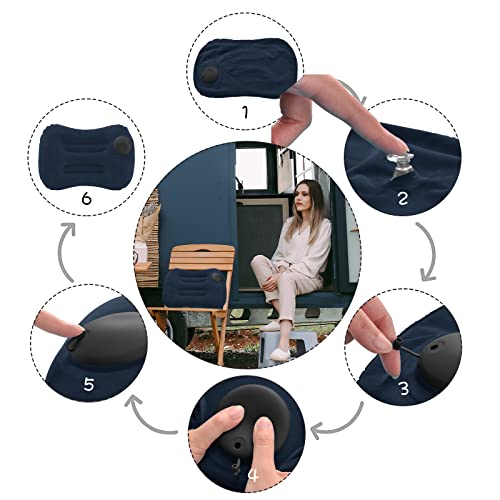 1

2

3

4

5

6