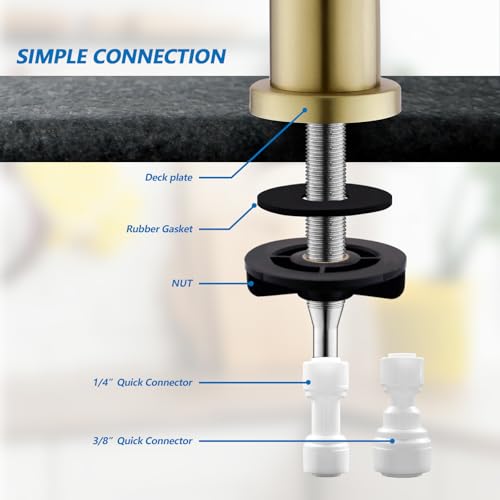 SIMPLE CONNECTION

Deck plate

Rubber Gasket

NUT

1/4" Quick Connector

3/8" Quick Connector