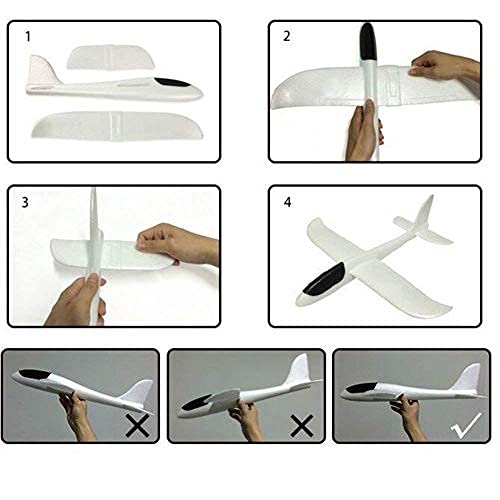 1

2

3

4