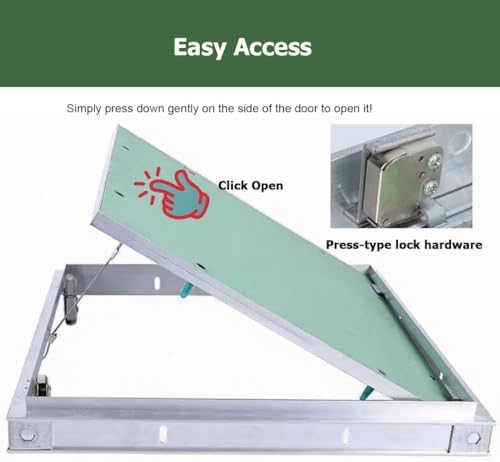 Easy Access

Simply press down gently on the side of the door to open it!

Click Open

Press-type lock hardware