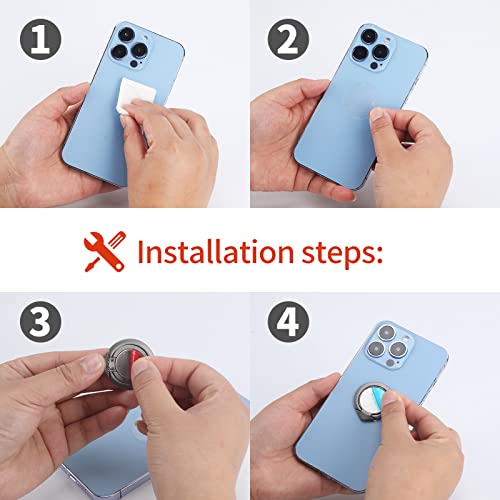 1

2

Installation steps:

3

4