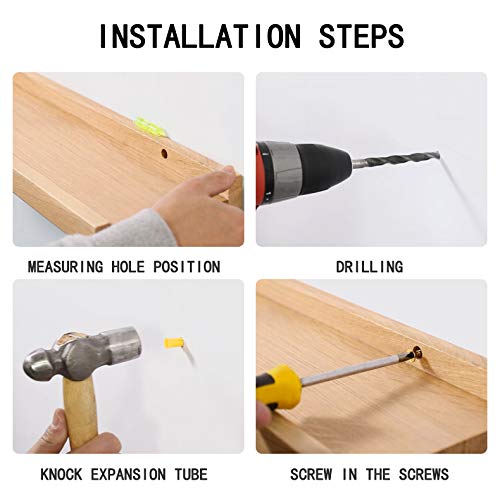 INSTALLATION STEPS

MEASURING HOLE POSITION

DRILLING

KNOCK EXPANSION TUBE

SCREW IN THE SCREWS