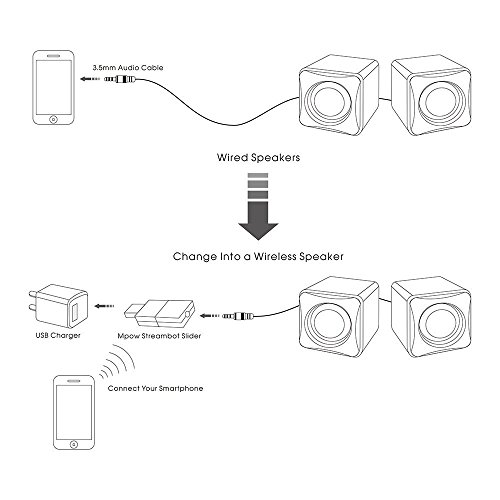 3.5mm Audio Cable

Wired Speakers

Change Into a Wireless Speaker

USB Charger

Mpow Streambot Slider

Connect Your Smartphone