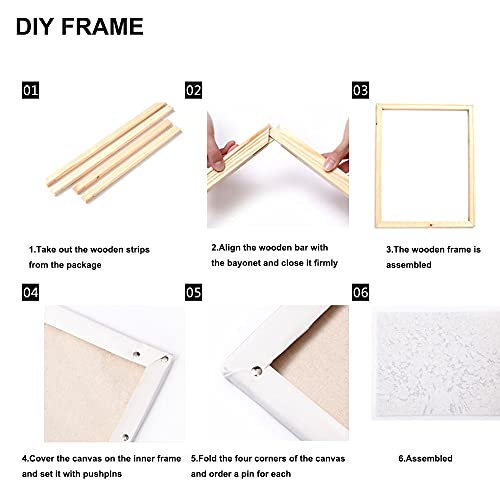 DIY FRAME

01

1.Take out the wooden strips from the package

02

2.Align the wooden bar with the bayonet and close it firmly

03

3.The wooden frame is assembled

04

4.Cover the canvas on the inner frame and set it with pushpins

05

5.Fold the four corners of the canvas and order a pin for each

06

6.Assembled