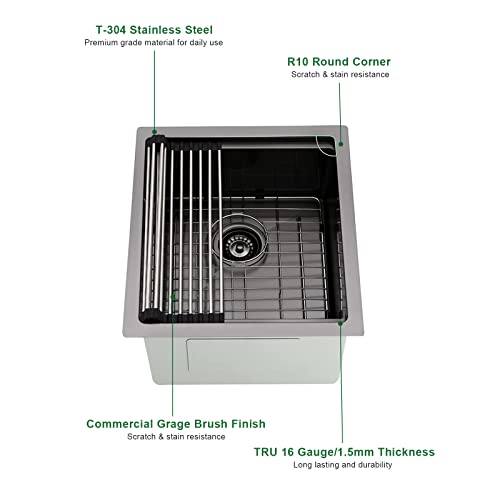 T-304 Stainless Steel
Premium grade material for daily use

R10 Round Corner
Scratch & stain resistance

Commercial Grage Brush Finish
Scratch & stain resistance

TRU 16 Gauge/1.5mm Thickness
Long lasting and durability