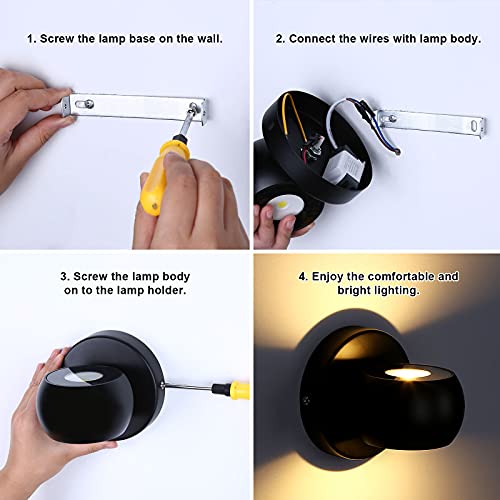 1. Screw the lamp base on the wall.

2. Connect the wires with lamp body.

3. Screw the lamp body on to the lamp holder.

4. Enjoy the comfortable and bright lighting.