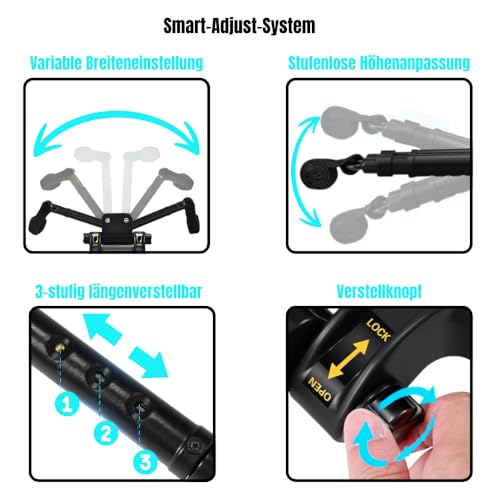 Smart-Adjust-System

Variable Breiteneinstellung

Stufenlose Höhenanpassung

3-stufig längenverstellbar

1
2
3

Verstellknopf

LOCK
OPEN