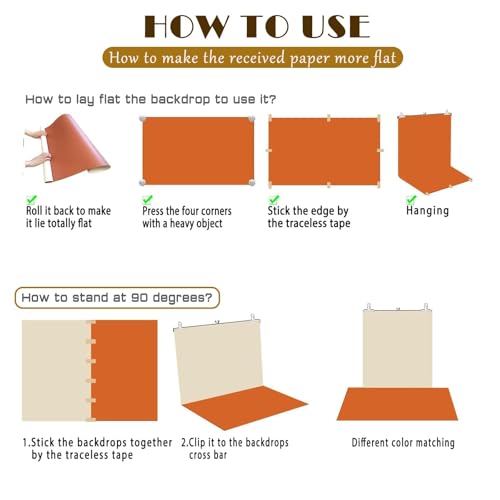 HOW TO USE

How to make the received paper more flat

How to lay flat the backdrop to use it?

Roll it back to make it lie totally flat

Press the four corners with a heavy object

Stick the edge by the traceless tape

Hanging

How to stand at 90 degrees?

1.Stick the backdrops together by the traceless tape

2.Clip it to the backdrops cross bar

Different color matching