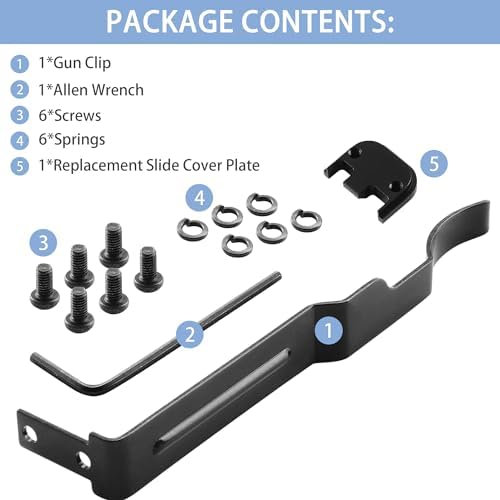 PACKAGE CONTENTS:

1 1*Gun Clip
2 1*Allen Wrench
3 6*Screws
4 6*Springs
5 1*Replacement Slide Cover Plate

5
4
3
2
1