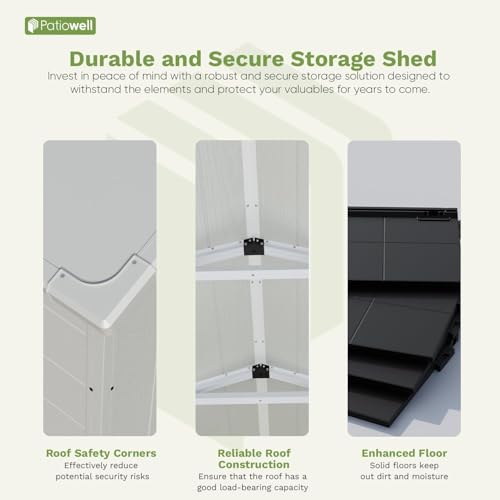 Patiowell

Durable and Secure Storage Shed

Invest in peace of mind with a robust and secure storage solution designed to withstand the elements and protect your valuables for years to come.

Roof Safety Corners
Effectively reduce potential security risks

Reliable Roof Construction
Ensure that the roof has a good load-bearing capacity

Enhanced Floor
Solid floors keep out dirt and moisture