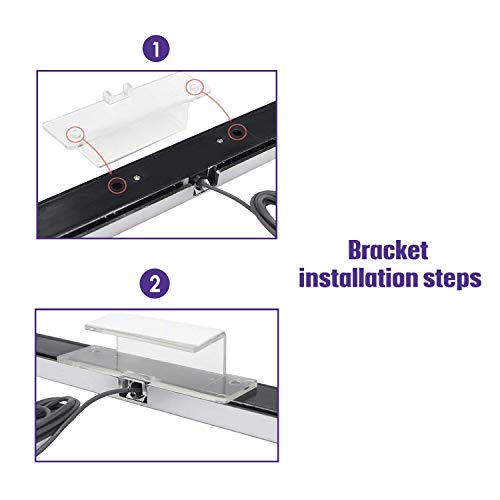 1

2

Bracket installation steps