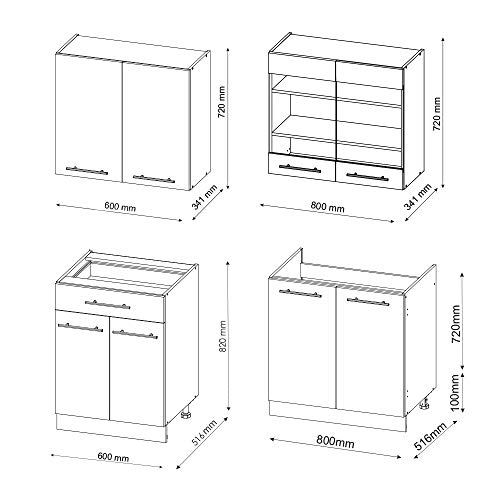 720 mm
600 mm
341 mm
720 mm
800 mm
341 mm
820 mm
600 mm
516 mm
720mm
100mm
800mm
516mm