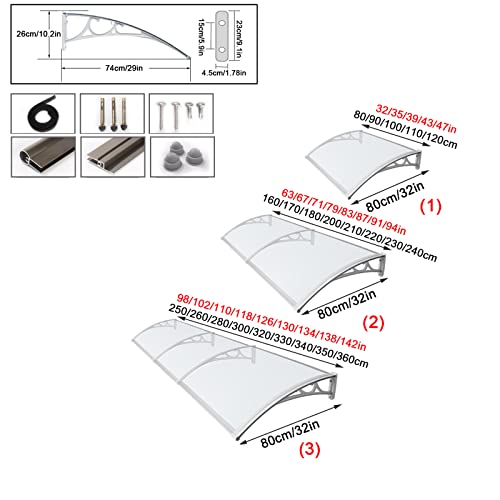 26cm/10.2in

74cm/29in

15cm/5.9in

23cm/9.1in

4.5cm/1.78in

32/35/39/43/47in
80/90/100/110/120cm

80cm/32in

(1)

63/67/71/79/83/87/91/94in
160/170/180/200/210/220/230/240cm

80cm/32in

(2)

98/102/110/118/126/130/134/138/142in
250/260/280/300/320/330/340/350/360cm

80cm/32in

(3)