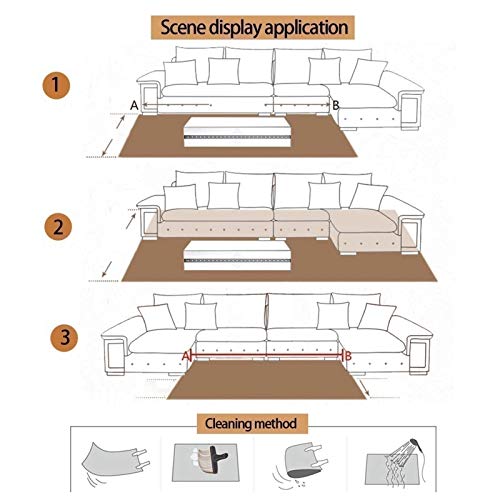 Scene display application

1

A

B

2

3

A

B

Cleaning method