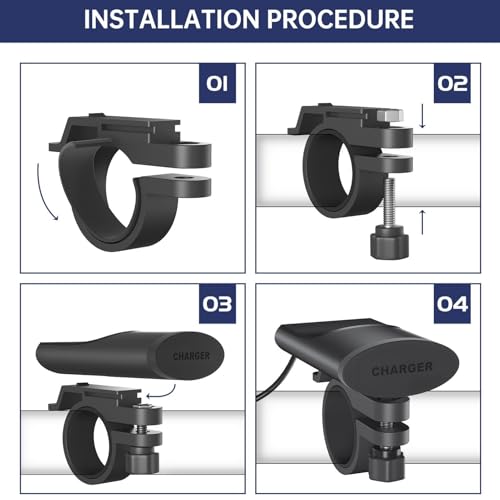 INSTALLATION PROCEDURE

01

02

03

CHARGER

04

CHARGER