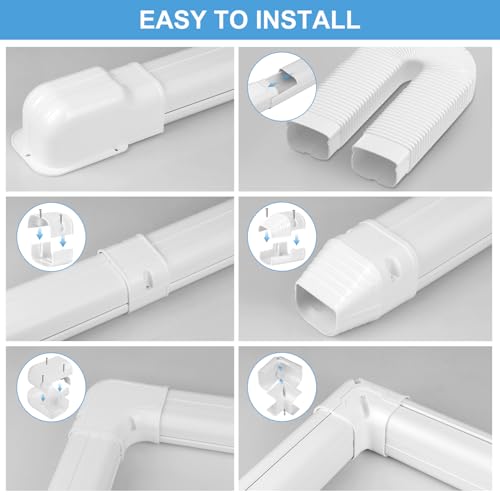 EASY TO INSTALL