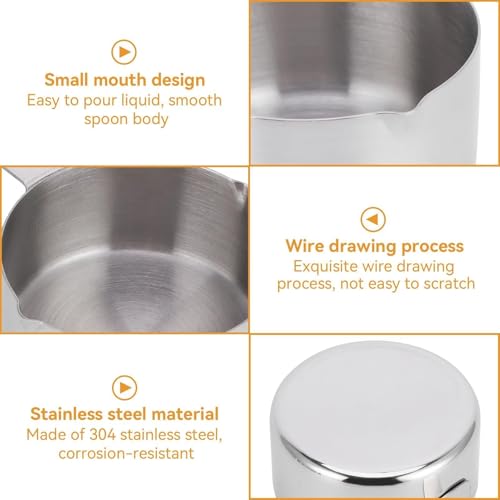 Small mouth design
Easy to pour liquid, smooth spoon body

Wire drawing process
Exquisite wire drawing process, not easy to scratch

Stainless steel material
Made of 304 stainless steel, corrosion-resistant