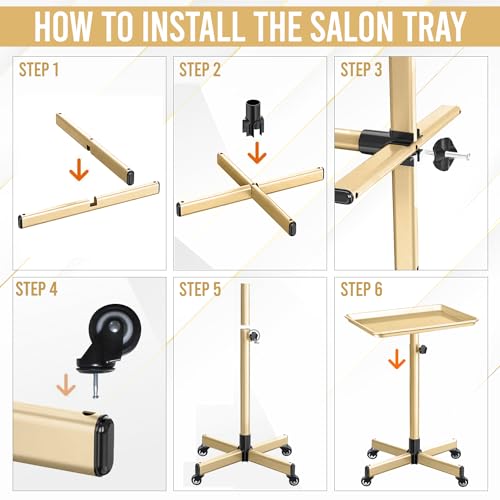 HOW TO INSTALL THE SALON TRAY

STEP 1

STEP 2

STEP 3

STEP 4

STEP 5

STEP 6