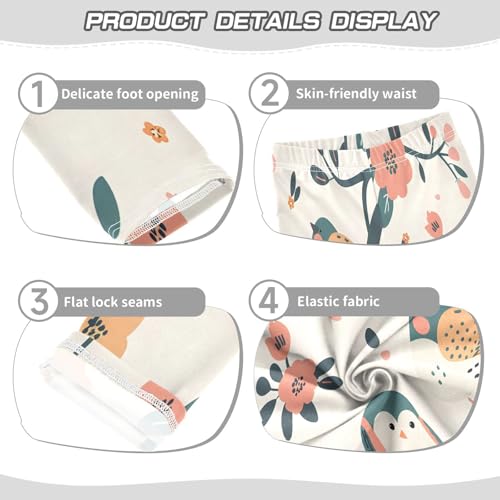 PRODUCT DETAILS DISPLAY

1 Delicate foot opening

2 Skin-friendly waist

3 Flat lock seams

4 Elastic fabric