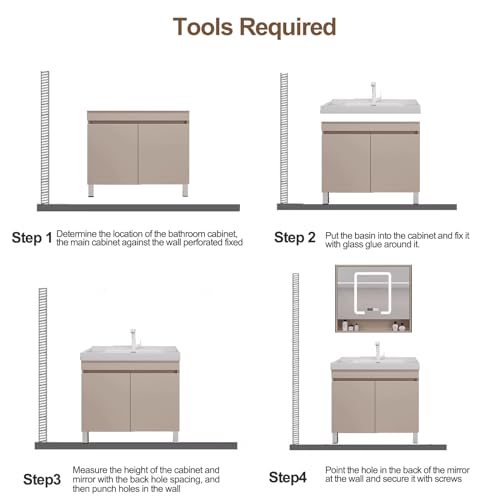 Tools Required

Step 1 Determine the location of the bathroom cabinet, the main cabinet against the wall perforated fixed

Step 2 Put the basin into the cabinet and fix it with glass glue around it.

Step3 Measure the height of the cabinet and mirror with the back hole spacing, and then punch holes in the wall

Step4 Point the hole in the back of the mirror at the wall and secure it with screws