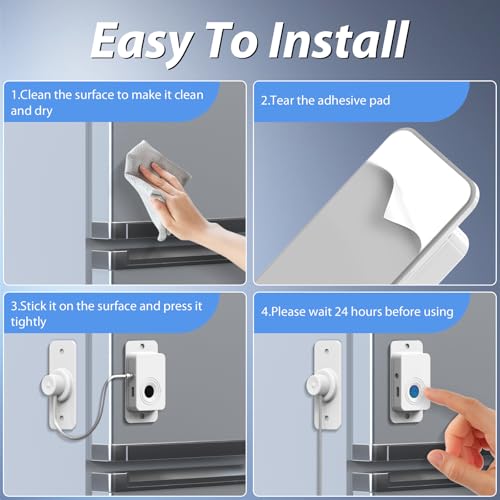 Easy To Install

1.Clean the surface to make it clean and dry

2.Tear the adhesive pad

3.Stick it on the surface and press it tightly

4.Please wait 24 hours before using