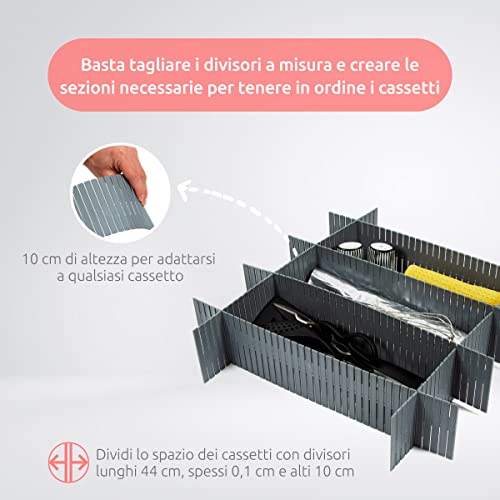 Basta tagliare i divisori a misura e creare le sezioni necessarie per tenere in ordine i cassetti

10 cm di altezza per adattarsi a qualsiasi cassetto

Dividi lo spazio dei cassetti con divisori lunghi 44 cm, spessi 0,1 cm e alti 10 cm